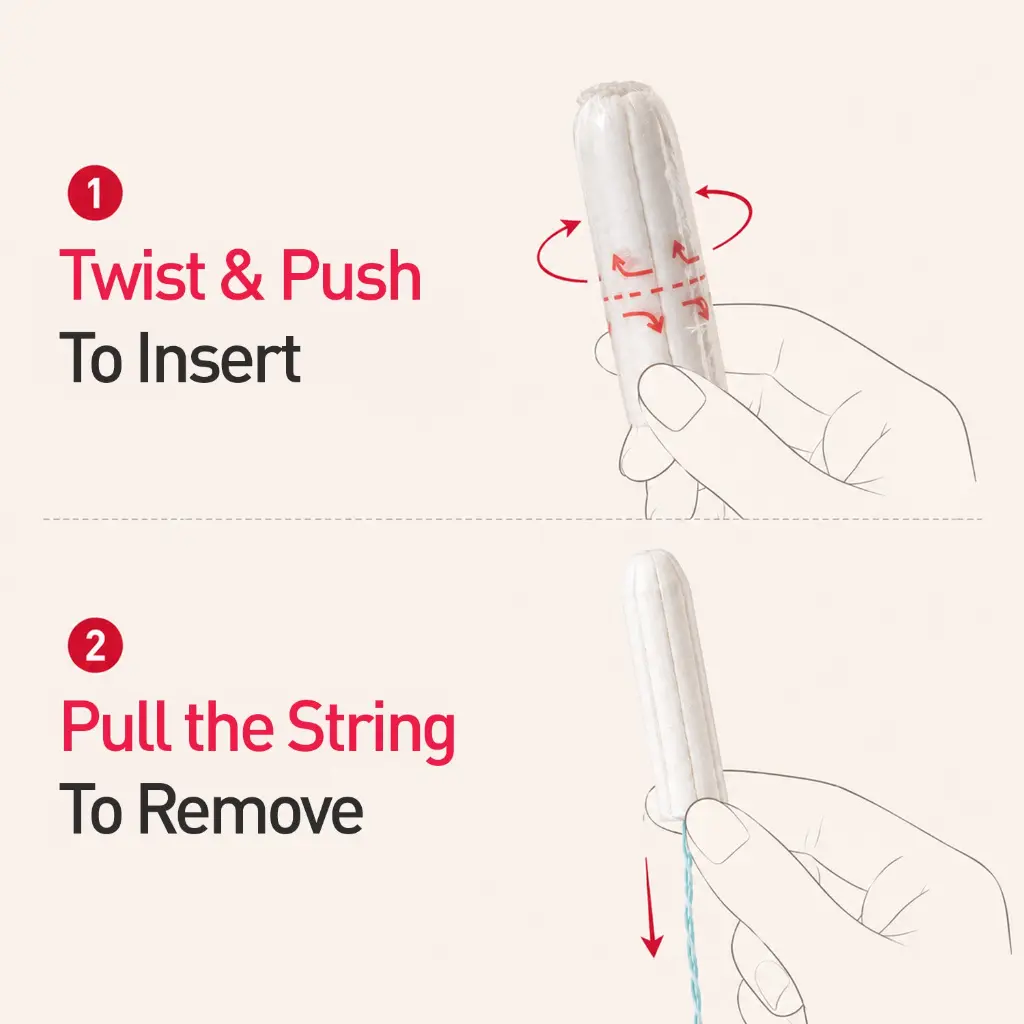 1
Twist & Push
To Insert

2
Pull the String
To Remove